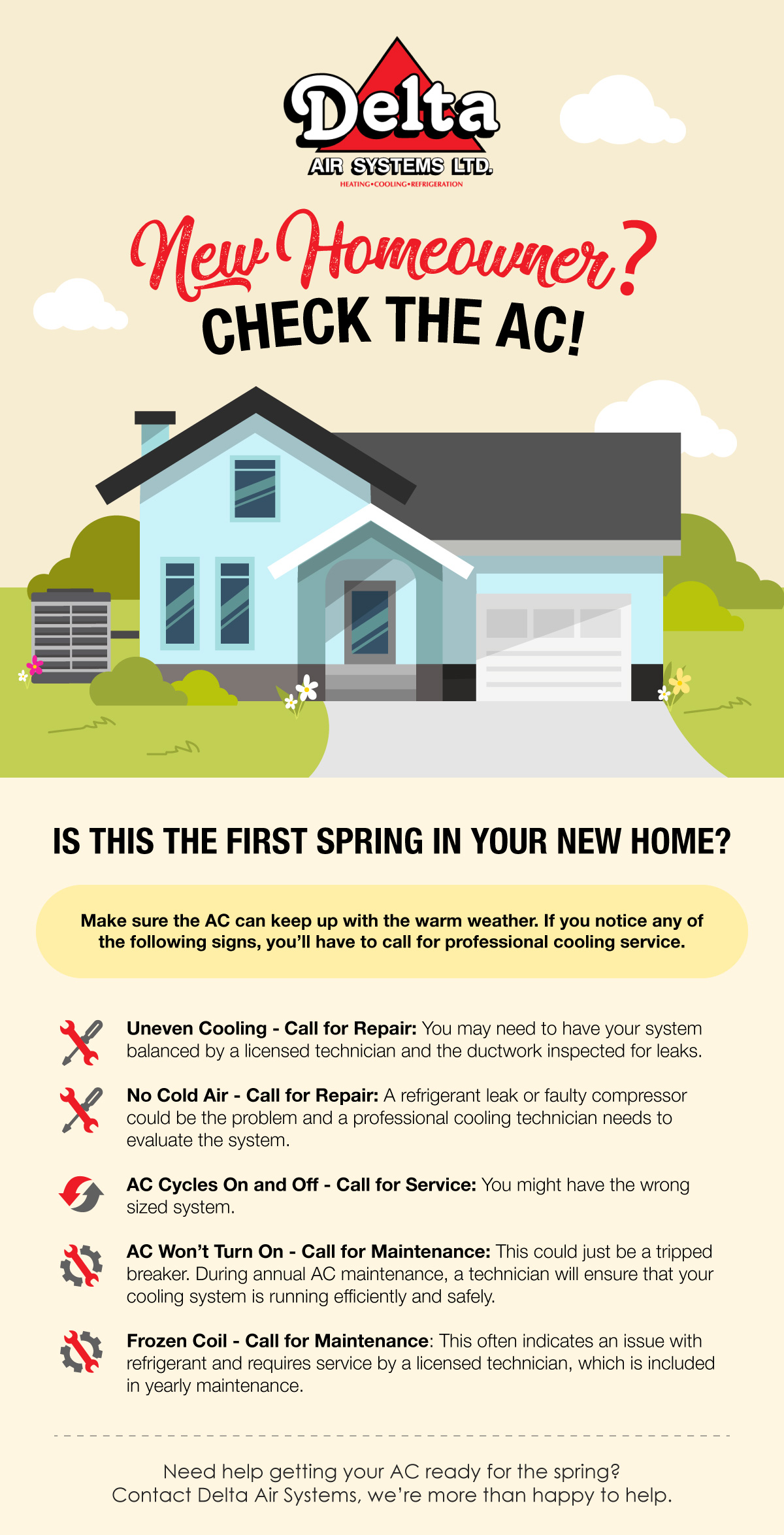 Delta
AIR SYSTEMS LTD.
HEATING•COOLING•REFRIGERATION

New Homeowner?
CHECK THE AC!

IS THIS THE FIRST SPRING IN YOUR NEW HOME?

Make sure the AC can keep up with the warm weather. If you notice any of the following signs, you'll have to call for professional cooling service.

Uneven Cooling - Call for Repair: You may need to have your system balanced by a licensed technician and the ductwork inspected for leaks.

No Cold Air - Call for Repair: A refrigerant leak or faulty compressor could be the problem and a professional cooling technician needs to evaluate the system.

AC Cycles On and Off - Call for Service: You might have the wrong sized system.

AC Won't Turn On - Call for Maintenance: This could just be a tripped breaker. During annual AC maintenance, a technician will ensure that your cooling system is running efficiently and safely.

Frozen Coil - Call for Maintenance: This often indicates an issue with refrigerant and requires service by a licensed technician, which is included in yearly maintenance.

Need help getting your AC ready for the spring?
Contact Delta Air Systems, we're more than happy to help.